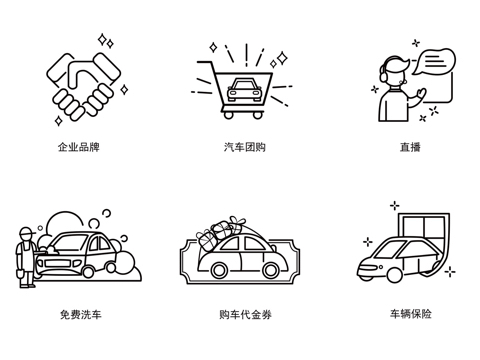 企业品牌

汽车团购

直播

免费洗车

购车代金券

车辆保险