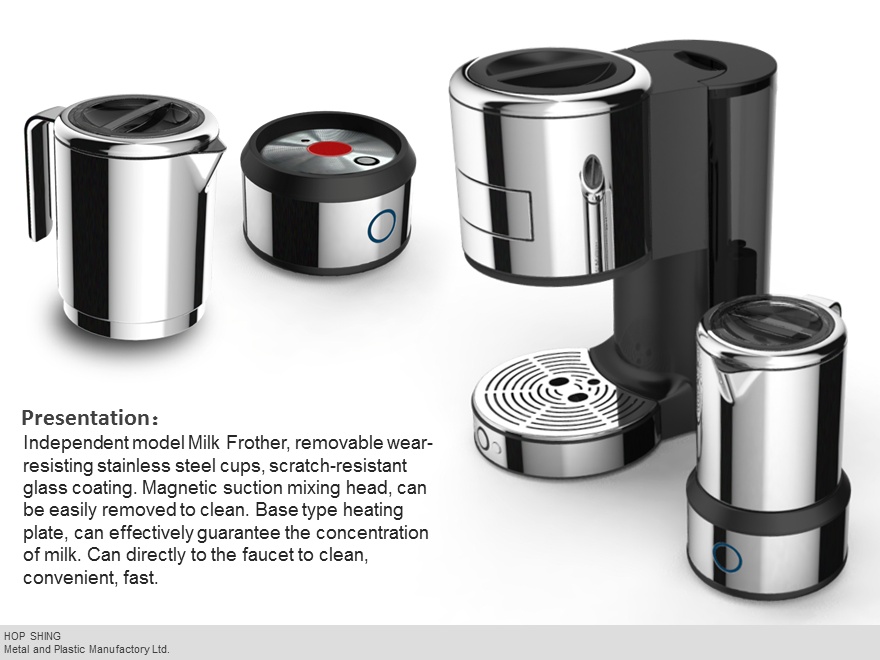 Presentation：
Independent model Milk Frother, removable wear-resisting stainless steel cups, scratch-resistant glass coating. Magnetic suction mixing head, can be easily removed to clean. Base type heating plate, can effectively guarantee the concentration of milk. Can directly to the faucet to clean, convenient, fast.

HOP SHING
Metal and Plastic Manufactory Ltd.