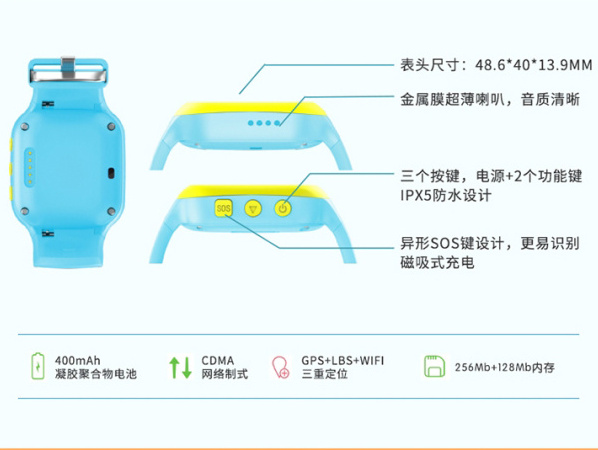 表头尺寸：48.6*40*13.9MM

金属膜超薄喇叭，音质清晰

三个按键，电源+2个功能键
IPX5防水设计

SOS

异形SOS键设计，更易识别
磁吸式充电

400mAh
凝胶聚合物电池

CDMA
网络制式

GPS+LBS+WIFI
三重定位

256Mb+128Mb内存