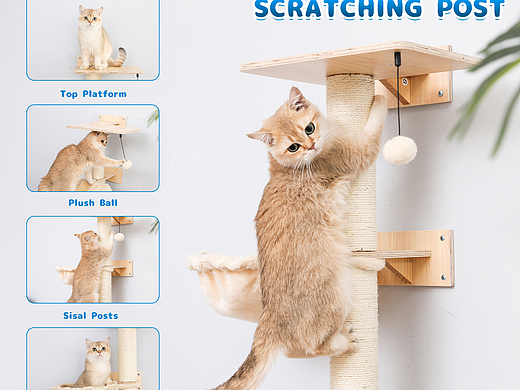 SCRATCHING POST

Top Platform

Plush Ball

Sisal Posts