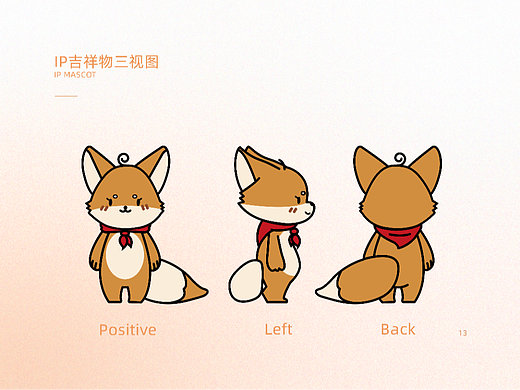 IP吉祥物三视图
IP MASCOT

Positive

Left

Back

13