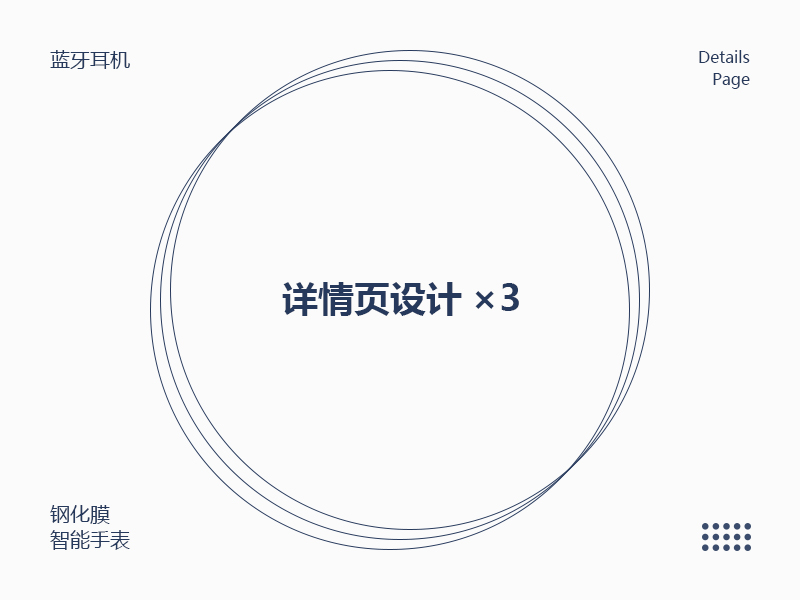 蓝牙耳机

Details
Page

详情页设计 ×3

钢化膜
智能手表