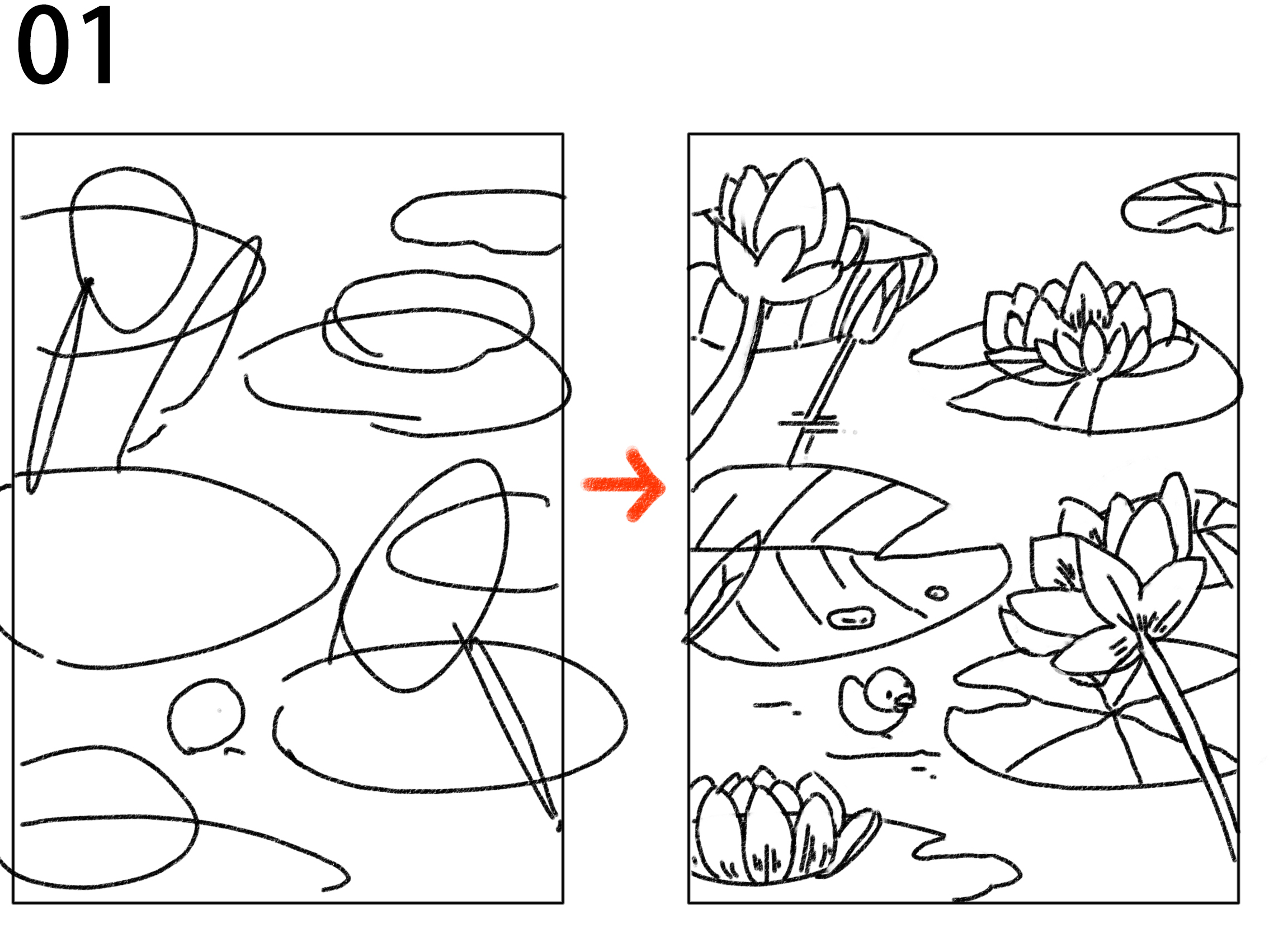 01