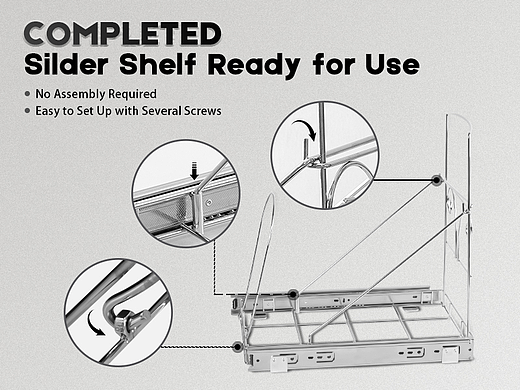 COMPLETED
Silder Shelf Ready for Use

• No Assembly Required
• Easy to Set Up with Several Screws