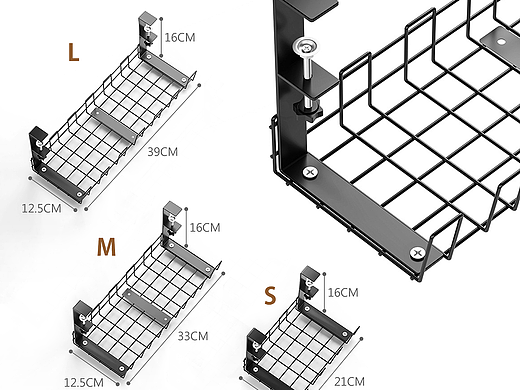 L
16CM
39CM
12.5CM
M
16CM
33CM
12.5CM
S
16CM
21CM