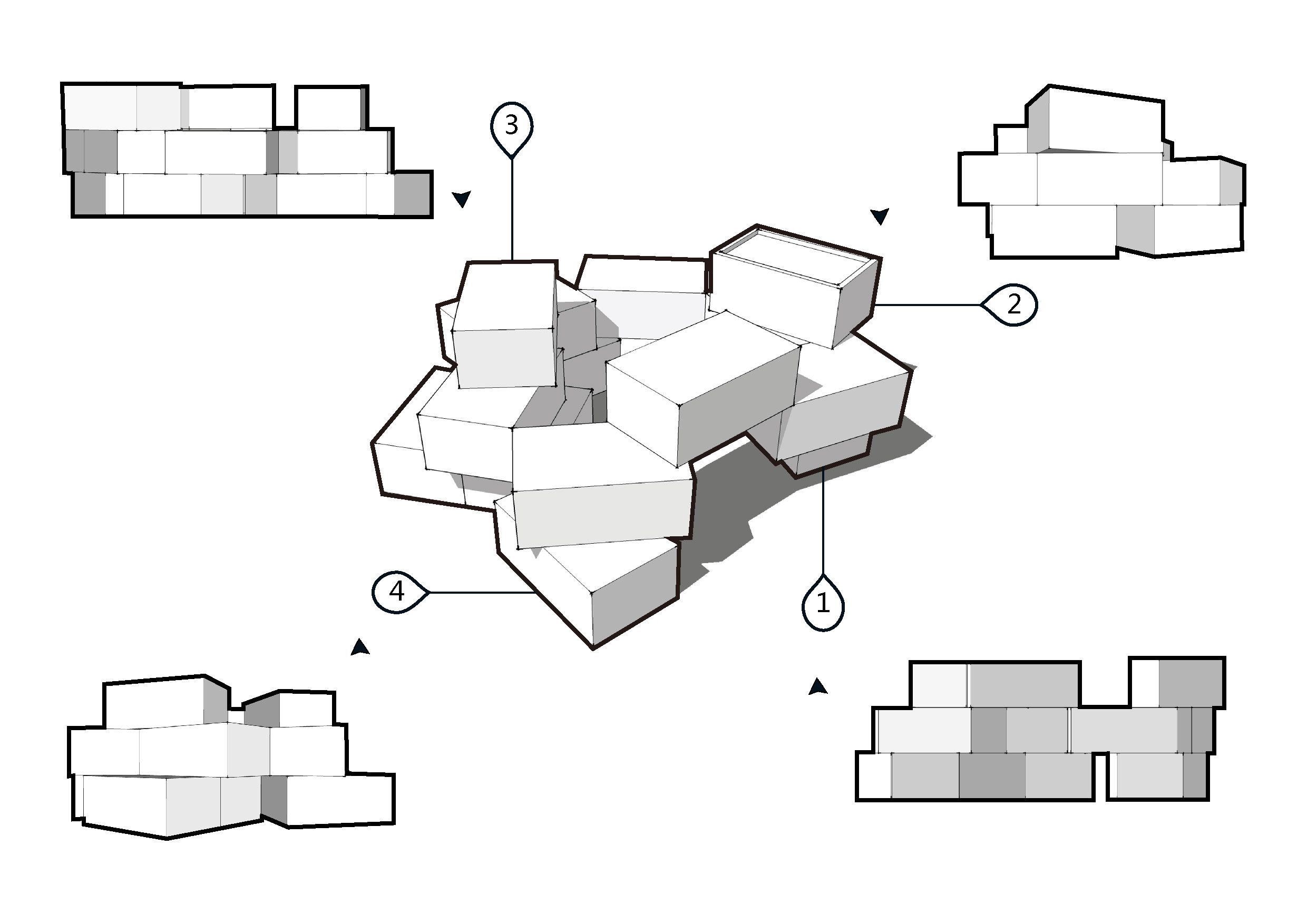 3

2

4

1