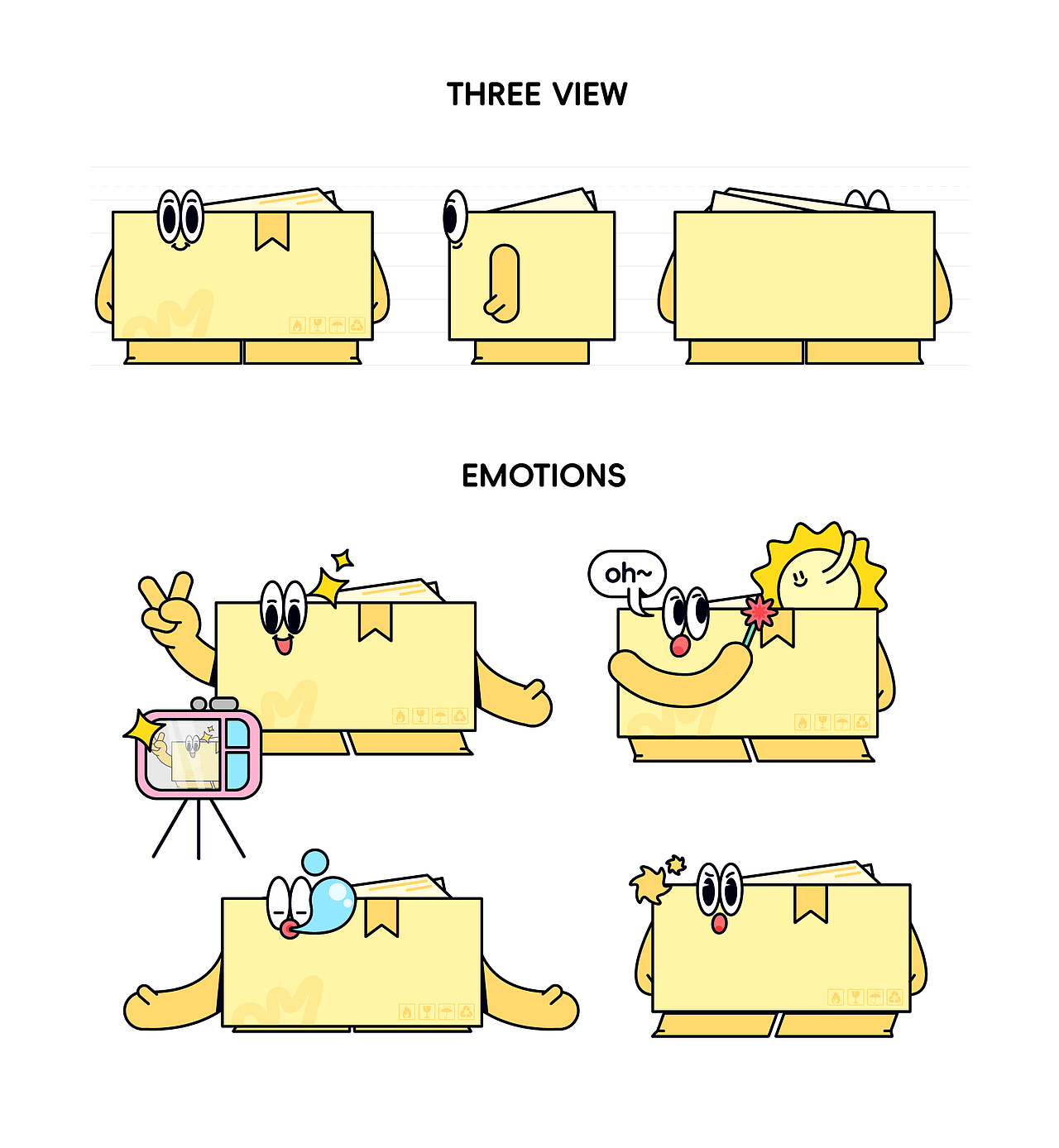 THREE VIEW

EMOTIONS

oh~