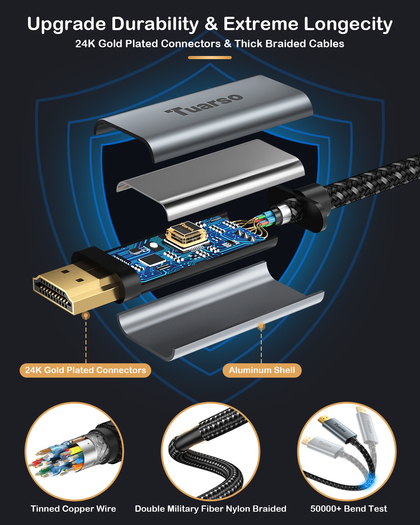 Upgrade Durability & Extreme Longecity

24K Gold Plated Connectors & Thick Braided Cables

Tuarso

24K Gold Plated Connectors

Aluminum Shell

Tinned Copper Wire

Double Military Fiber Nylon Braided

50000+ Bend Test