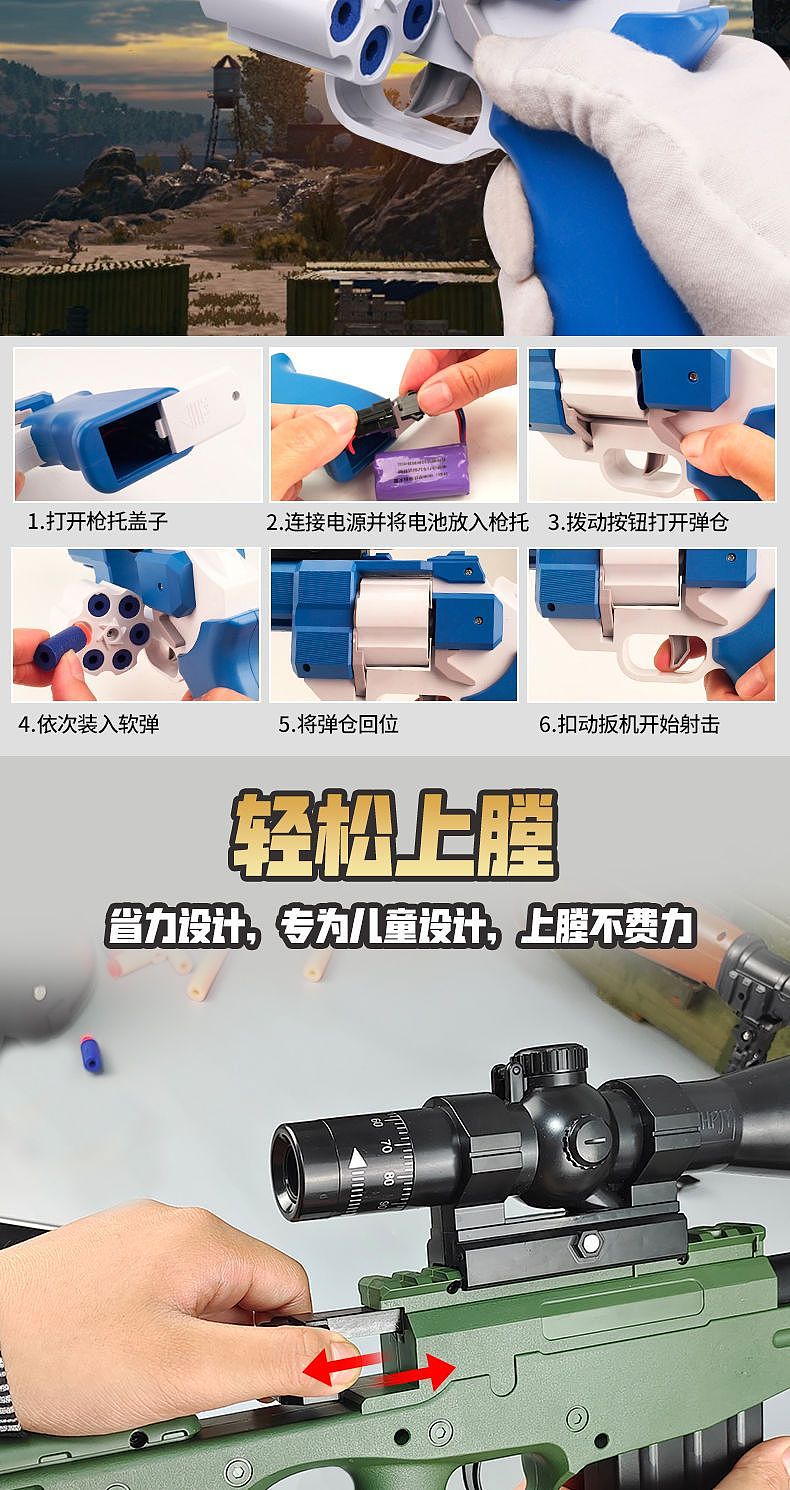 1.打开枪托盖子

2.连接电源并将电池放入枪托

3.拨动按钮打开弹仓

4.依次装入软弹

5.将弹仓回位

6.扣动扳机开始射击

轻松上膛

省力设计，专为儿童设计，上膛不费力

60 70 80