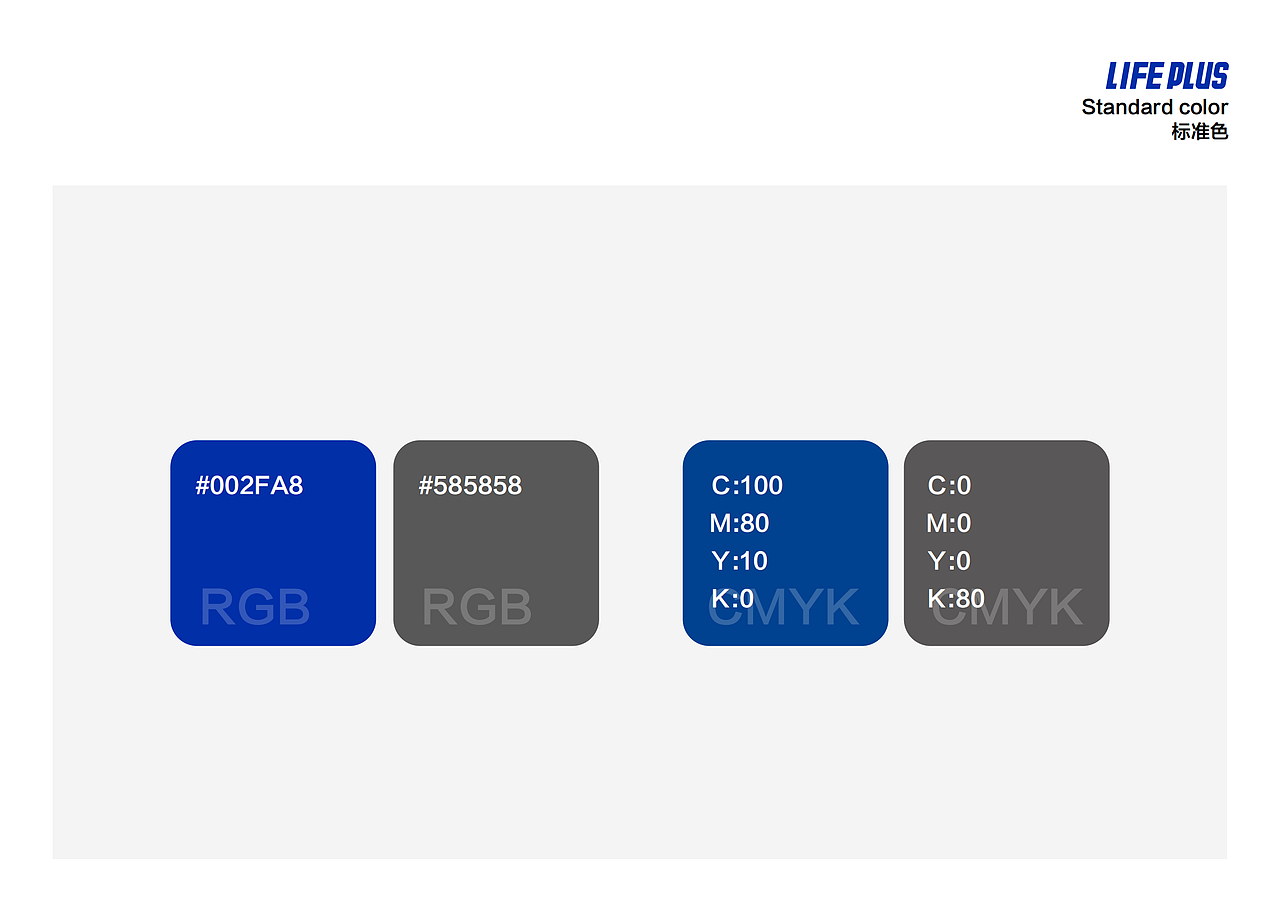 LIFE PLUS
Standard color
标准色

#002FA8
RGB

#585858
RGB

C:100
M:80
Y:10
K:0
CMYK

C:0
M:0
Y:0
K:80
CMYK