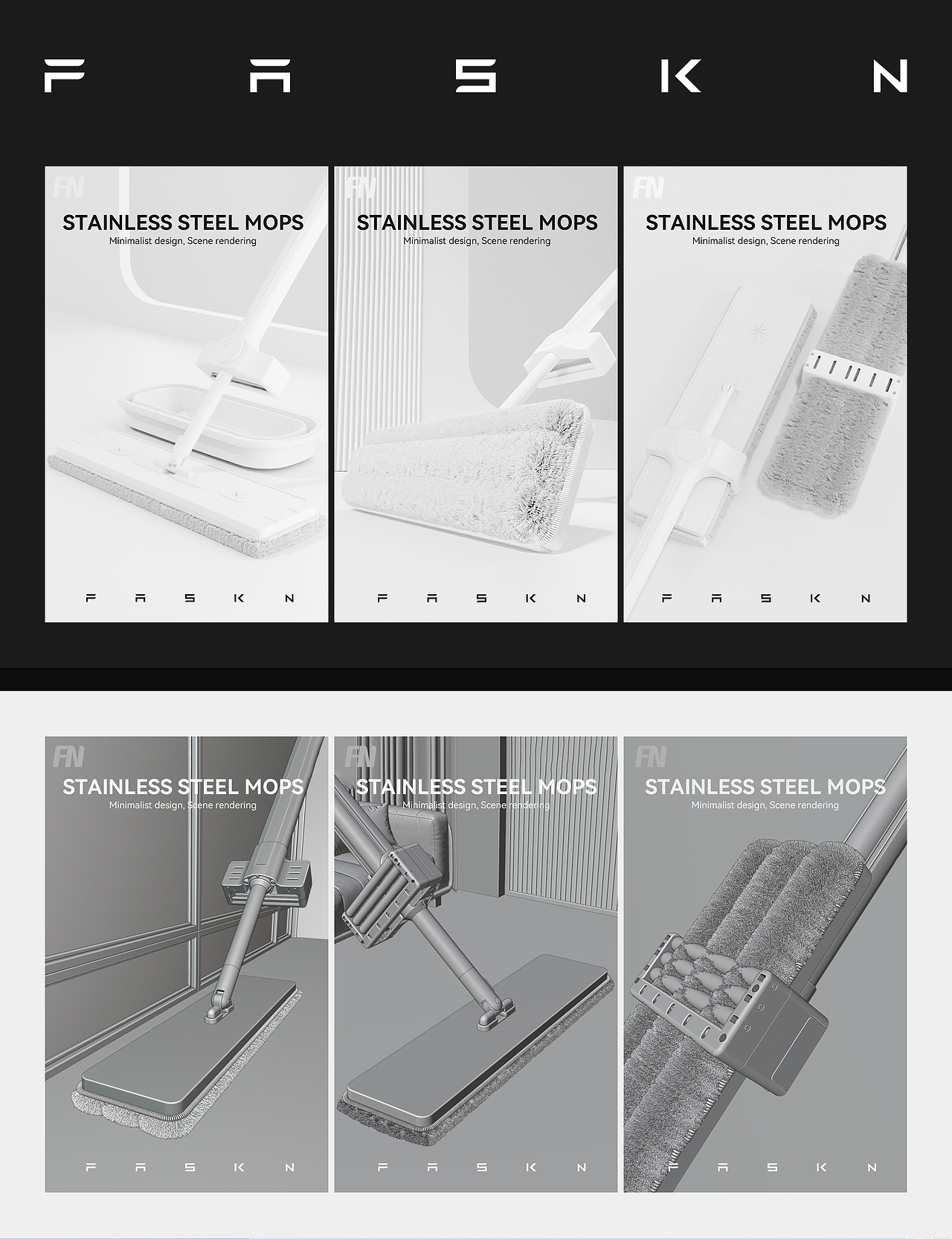 F A S K N

FN
STAINLESS STEEL MOPS
Minimalist design, Scene rendering
F A S K N

FN
STAINLESS STEEL MOPS
Minimalist design, Scene rendering
F A S K N

FN
STAINLESS STEEL MOPS
Minimalist design, Scene rendering
F A S K N

FN
STAINLESS STEEL MOPS
Minimalist design, Scene rendering
F A S K N

FN
STAINLESS STEEL MOPS
Minimalist design, Scene rendering
F A S K N

FN
STAINLESS STEEL MOPS
Minimalist design, Scene rendering
F A S K N