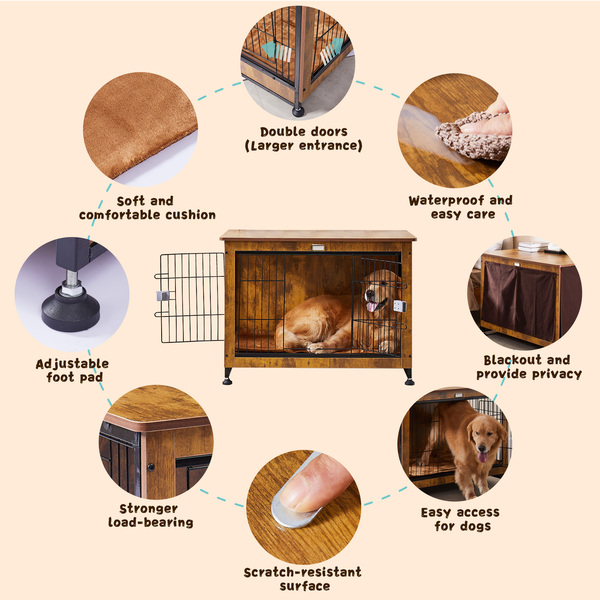 Double doors
(Larger entrance)

Soft and
comfortable cushion

Waterproof and
easy care

Adjustable
foot pad

Blackout and
provide privacy

Stronger
load-bearing

Easy access
for dogs

Scratch-resistant
surface