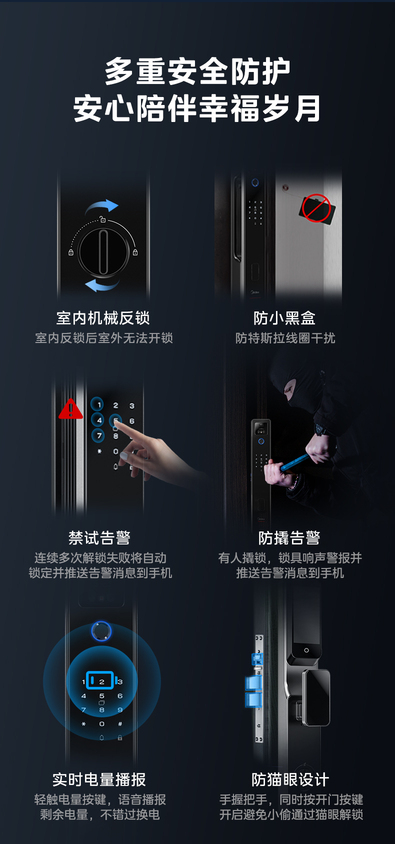 多重安全防护
安心陪伴幸福岁月

室内机械反锁
室内反锁后室外无法开锁

防小黑盒
防特斯拉线圈干扰

1 2 3
4 5 6
7 8 9
* 0 #

禁试告警
连续多次解锁失败将自动锁定并推送告警消息到手机

防撬告警
有人撬锁，锁具响声警报并推送告警消息到手机

1 2 3
4 5 6
7 8 9
* 0 #

实时电量播报
轻触电量按键，语音播报剩余电量，不错过换电

防猫眼设计
手握把手，同时按开门按键开启避免小偷通过猫眼解锁