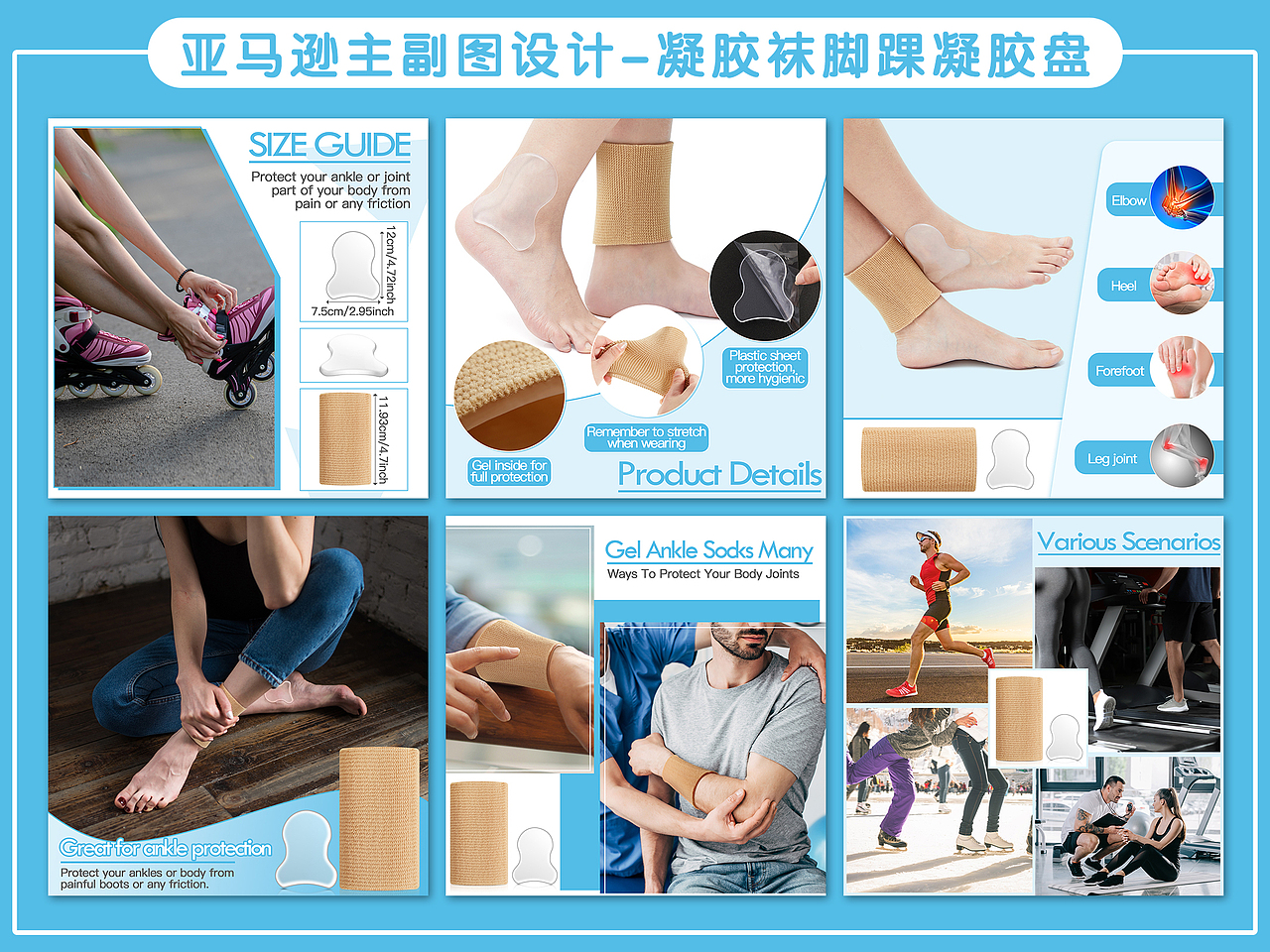 亚马逊主副图设计-凝胶袜脚踝凝胶盘

SIZE GUIDE

Protect your ankle or joint part of your body from pain or any friction

12cm/4.72inch

7.5cm/2.95inch

11.93cm/4.7inch

Plastic sheet protection, more hygienic

Remember to stretch when wearing

Gel inside for full protection

Product Details

Elbow

Heel

Forefoot

Leg joint

Great for ankle protection

Protect your ankles or body from painful boots or any friction.

Gel Ankle Socks Many

Ways To Protect Your Body Joints

Various Scenarios