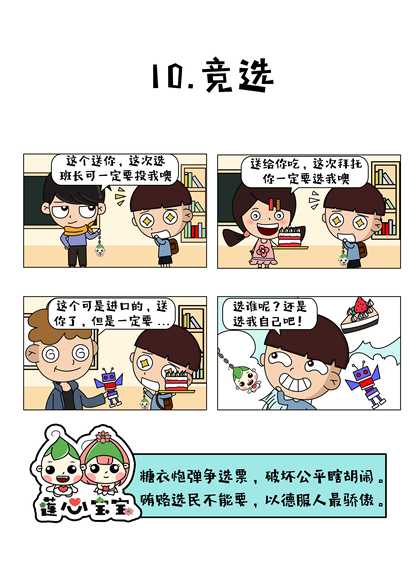 10.竞选

这个送你，这次选班长可一定要投我噢

送给你吃，这次拜托你一定要选我噢

这个可是进口的，送你了，但是一定要…

选谁呢？还是选我自己吧！

莲心宝宝

糖衣炮弹争选票，破坏公平瞎胡闹。
贿赂选民不能要，以德服人最骄傲。