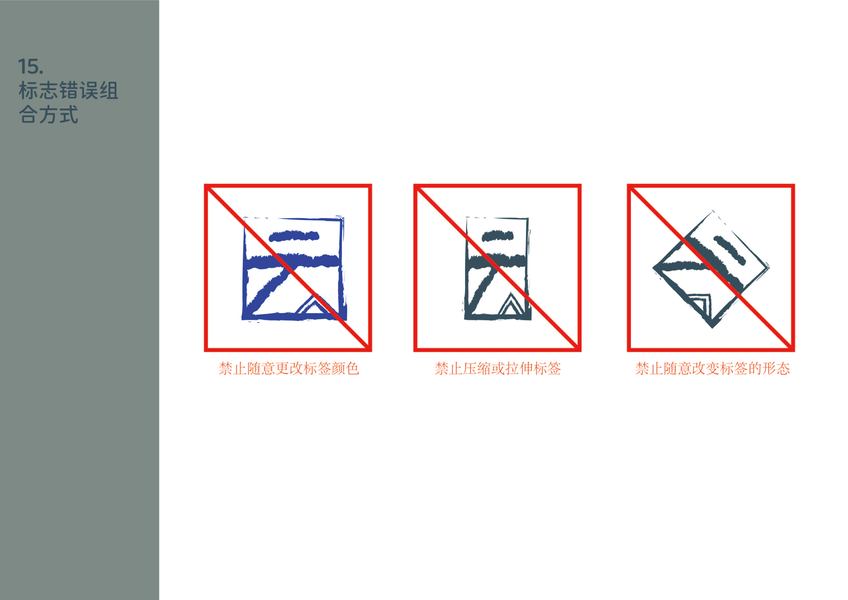 15.
标志错误组合方式

禁止随意更改标签颜色

禁止压缩或拉伸标签

禁止随意改变标签的形态