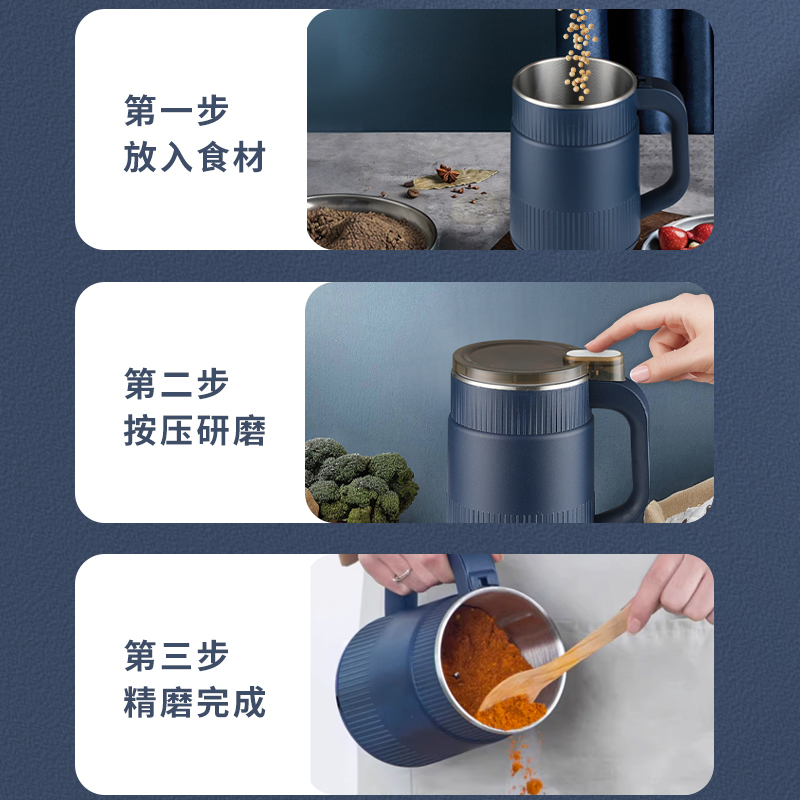 第一步
放入食材

第二步
按压研磨

第三步
精磨完成