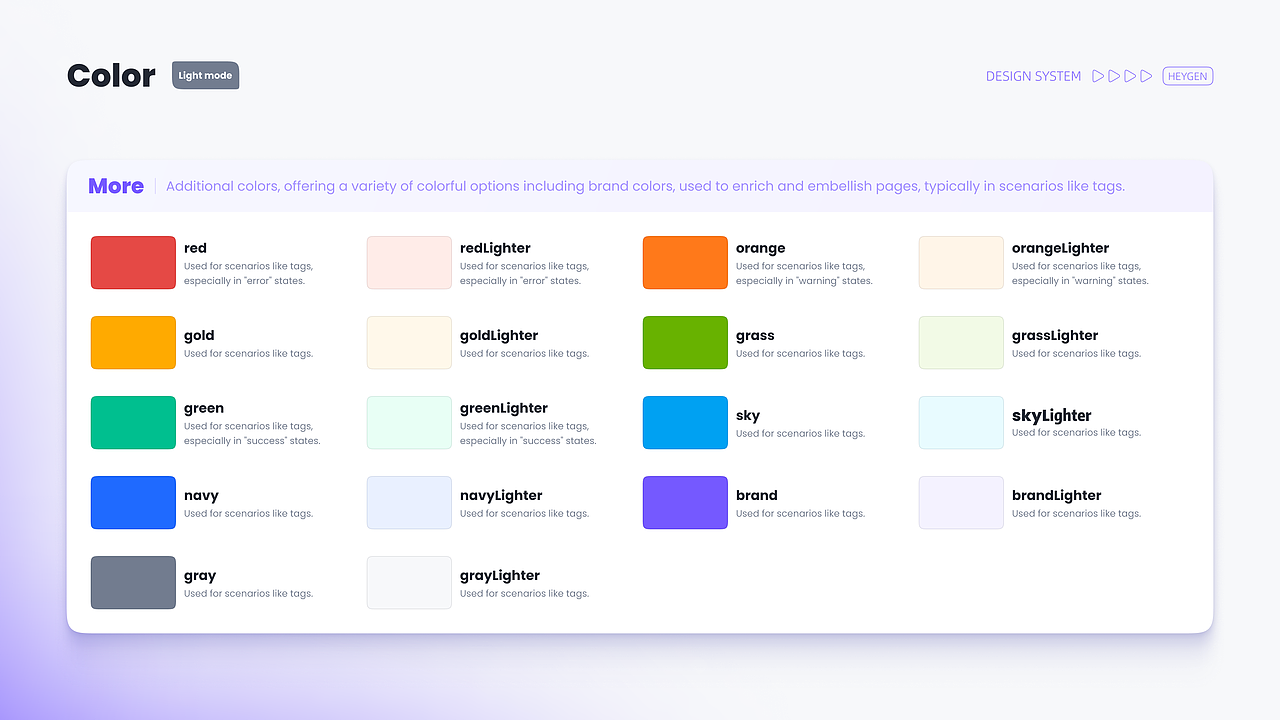 Color Light mode

DESIGN SYSTEM HEYGEN

More Additional colors, offering a variety of colorful options including brand colors, used to enrich and embellish pages, typically in scenarios like tags.

red
Used for scenarios like tags, especially in "error" states.

redLighter
Used for scenarios like tags, especially in "error" states.

orange
Used for scenarios like tags, especially in "warning" states.

orangeLighter
Used for scenarios like tags, especially in "warning" states.

gold
Used for scenarios like tags.

goldLighter
Used for scenarios like tags.

grass
Used for scenarios like tags.

grassLighter
Used for scenarios like tags.

green
Used for scenarios like tags, especially in "success" states.

greenLighter
Used for scenarios like tags, especially in "success" states.

sky
Used for scenarios like tags.

skyLighter
Used for scenarios like tags.

navy
Used for scenarios like tags.

navyLighter
Used for scenarios like tags.

brand
Used for scenarios like tags.

brandLighter
Used for scenarios like tags.

gray
Used for scenarios like tags.

grayLighter
Used for scenarios like tags.