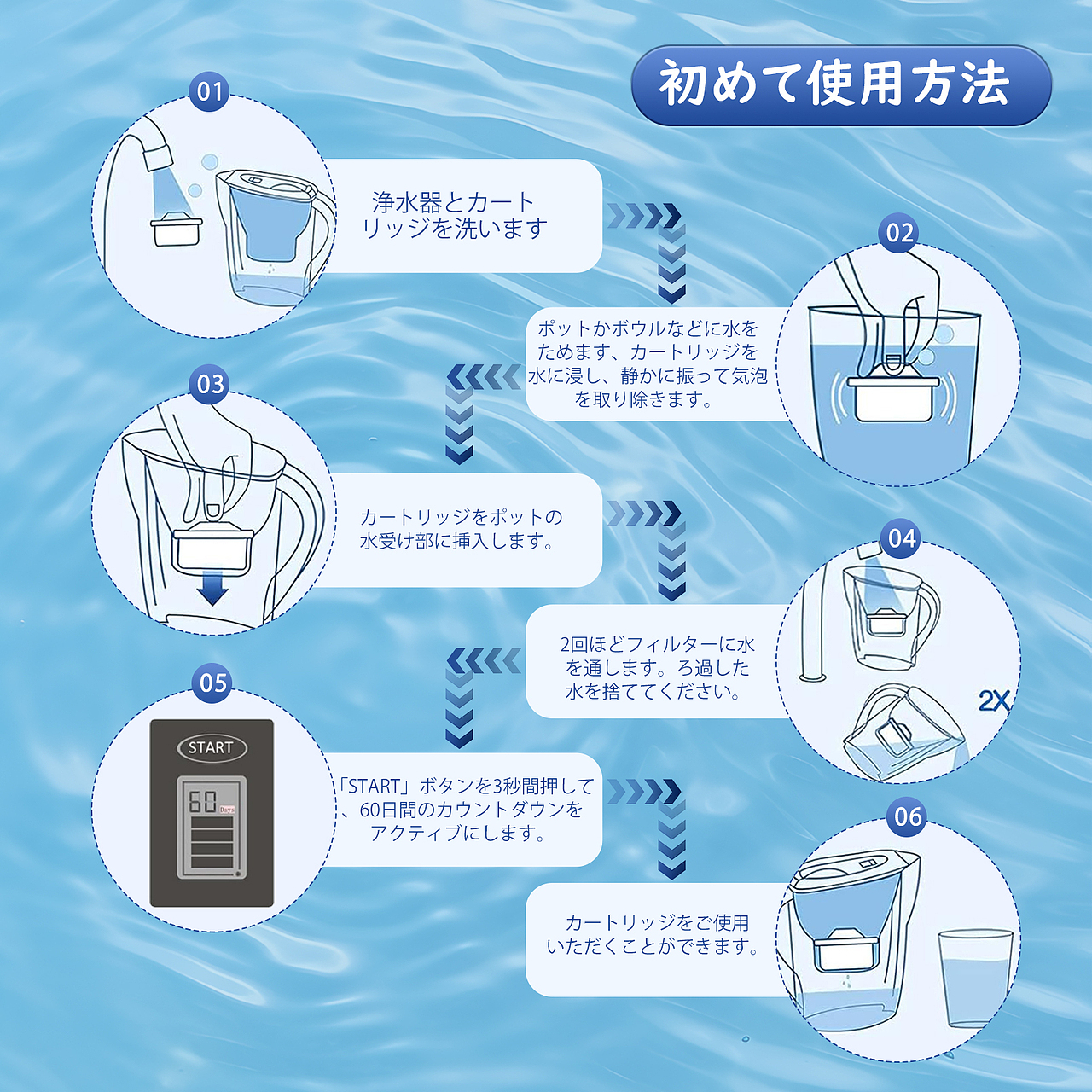 初めて使用方法

01

浄水器とカートリッジを洗います

02

ポットかボウルなどに水をためます、カートリッジを水に浸し、静かに振って気泡を取り除きます。

03

カートリッジをポットの水受け部に挿入します。

04

2回ほどフィルターに水を通します。ろ過した水を捨ててください。

2X

05

START

60 Days

「START」ボタンを3秒間押して、60日間のカウントダウンをアクティブにします。

06

カートリッジをご使用いただくことができます。