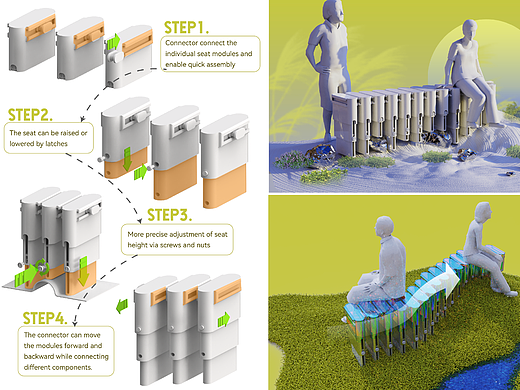 STEP1.

Connector connect the individual seat modules and enable quick assembly

STEP2.

The seat can be raised or lowered by latches

STEP3.

More precise adjustment of seat height via screws and nuts

STEP4.

The connector can move the modules forward and backward while connecting different components.