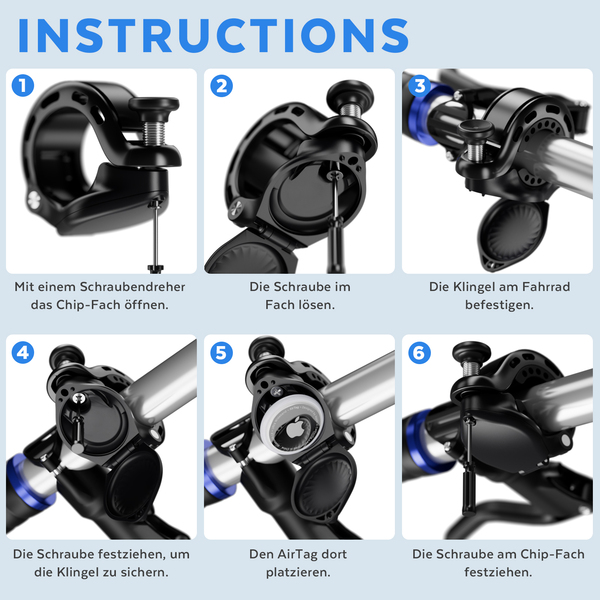 INSTRUCTIONS

1

Mit einem Schraubendreher das Chip-Fach öffnen.

2

Die Schraube im Fach lösen.

3

Die Klingel am Fahrrad befestigen.

4

Die Schraube festziehen, um die Klingel zu sichern.

5

Den AirTag dort platzieren.

6

Die Schraube am Chip-Fach festziehen.