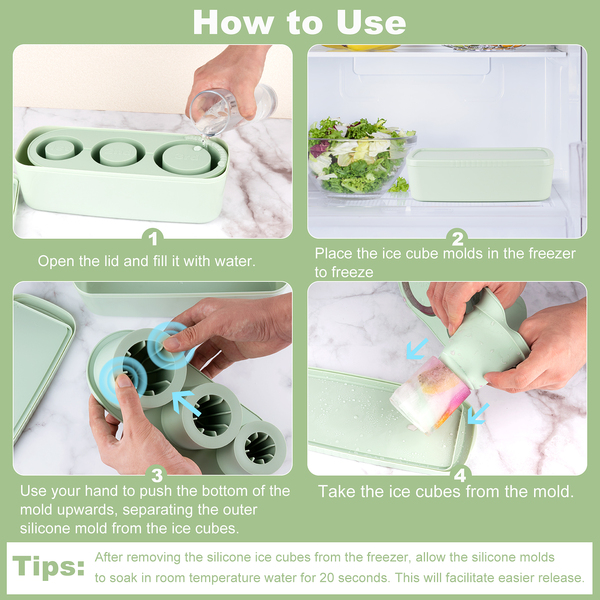 How to Use

1

Open the lid and fill it with water.

2

Place the ice cube molds in the freezer to freeze

3

Use your hand to push the bottom of the mold upwards, separating the outer silicone mold from the ice cubes.

4

Take the ice cubes from the mold.

Tips: After removing the silicone ice cubes from the freezer, allow the silicone molds to soak in room temperature water for 20 seconds. This will facilitate easier release.