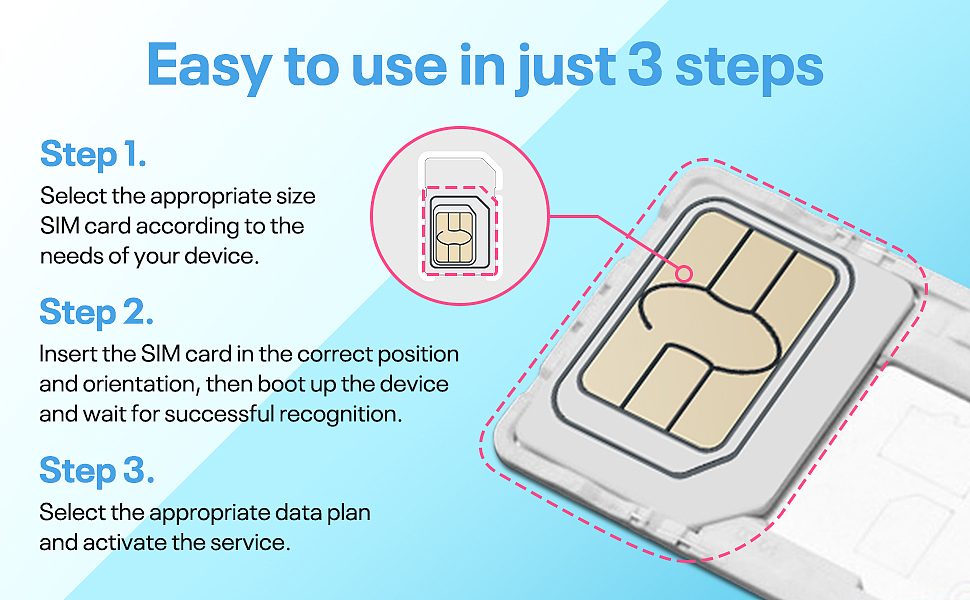 Easy to use in just 3 steps

Step 1.
Select the appropriate size SIM card according to the needs of your device.

Step 2.
Insert the SIM card in the correct position and orientation, then boot up the device and wait for successful recognition.

Step 3.
Select the appropriate data plan and activate the service.