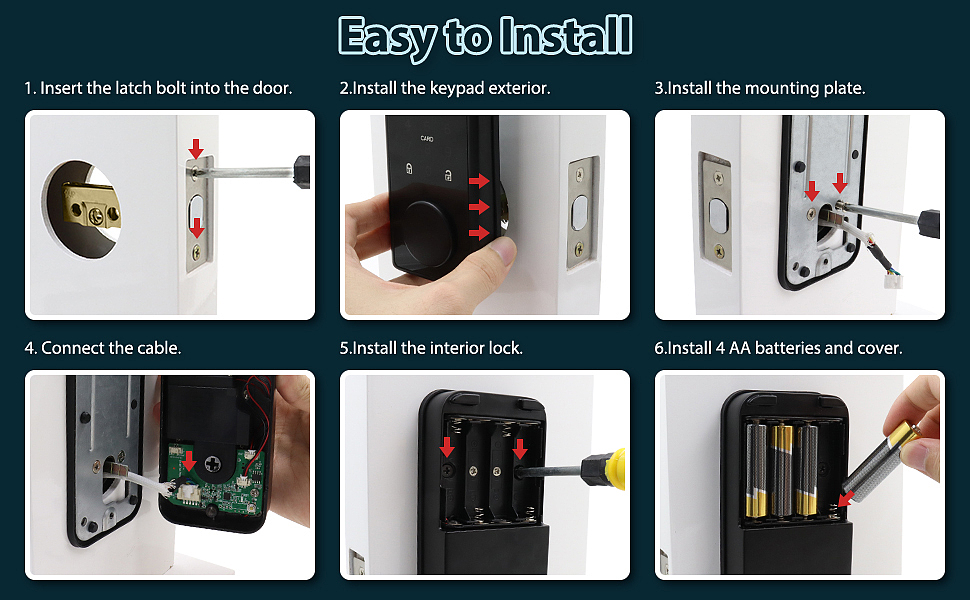 Easy to Install

1. Insert the latch bolt into the door.

2.Install the keypad exterior.

CARD

3.Install the mounting plate.

4. Connect the cable.

5.Install the interior lock.

6.Install 4 AA batteries and cover.