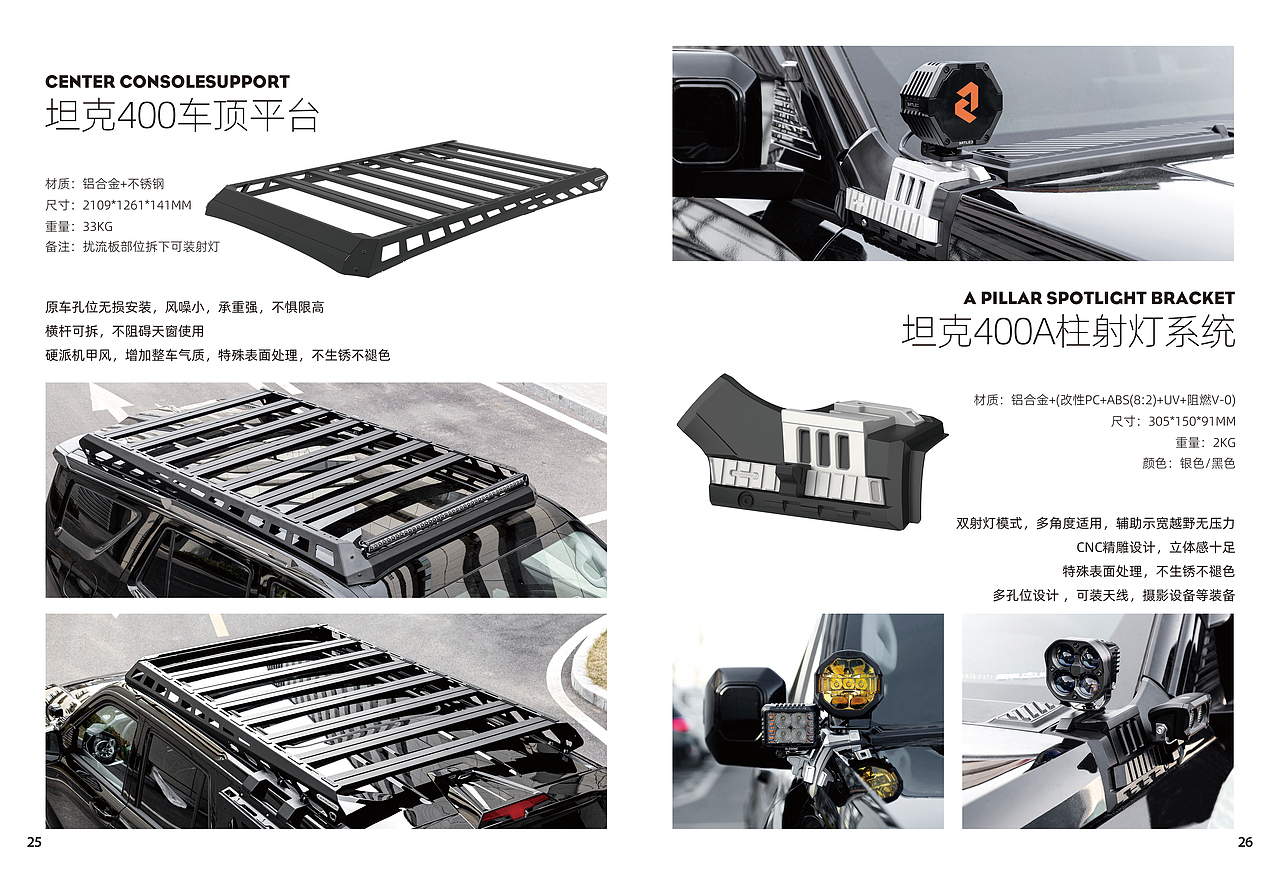 CENTER CONSOLESUPPORT
坦克400车顶平台

材质：铝合金+不锈钢
尺寸：2109*1261*141MM
重量：33KG
备注：扰流板部位拆下可装射灯

原车孔位无损安装，风噪小，承重强，不惧限高
横杆可拆，不阻碍天窗使用
硬派机甲风，增加整车气质，特殊表面处理，不生锈不褪色

25

A PILLAR SPOTLIGHT BRACKET
坦克400A柱射灯系统

材质：铝合金+(改性PC+ABS(8:2)+UV+阻燃V-0)
尺寸：305*150*91MM
重量：2KG
颜色：银色/黑色

双射灯模式，多角度适用，辅助示宽越野无压力
CNC精雕设计，立体感十足
特殊表面处理，不生锈不褪色
多孔位设计，可装天线，摄影设备等装备

26