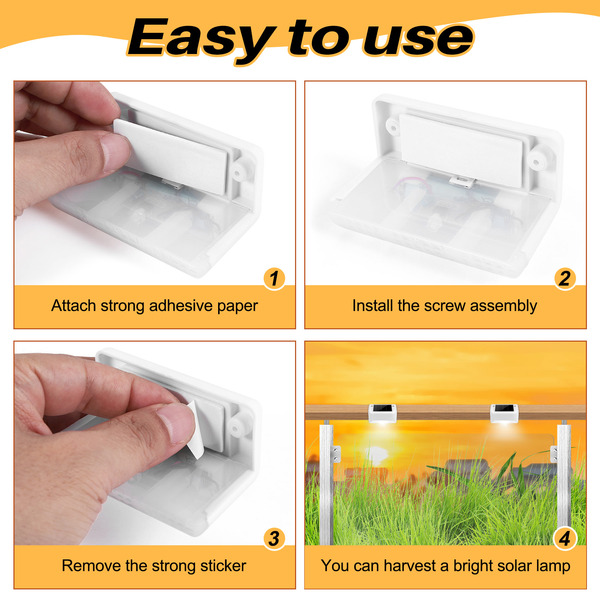 Easy to use

1
Attach strong adhesive paper

2
Install the screw assembly

3
Remove the strong sticker

4
You can harvest a bright solar lamp