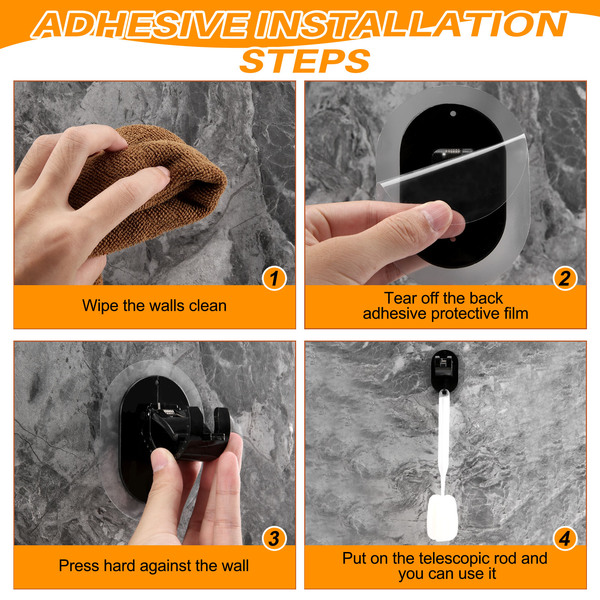 ADHESIVE INSTALLATION STEPS

1
Wipe the walls clean

2
Tear off the back adhesive protective film

3
Press hard against the wall

4
Put on the telescopic rod and you can use it