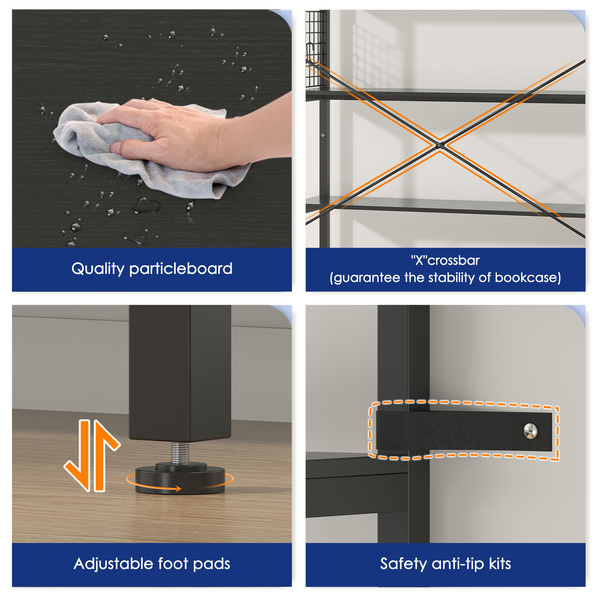 Quality particleboard

"X"crossbar
(guarantee the stability of bookcase)

Adjustable foot pads

Safety anti-tip kits