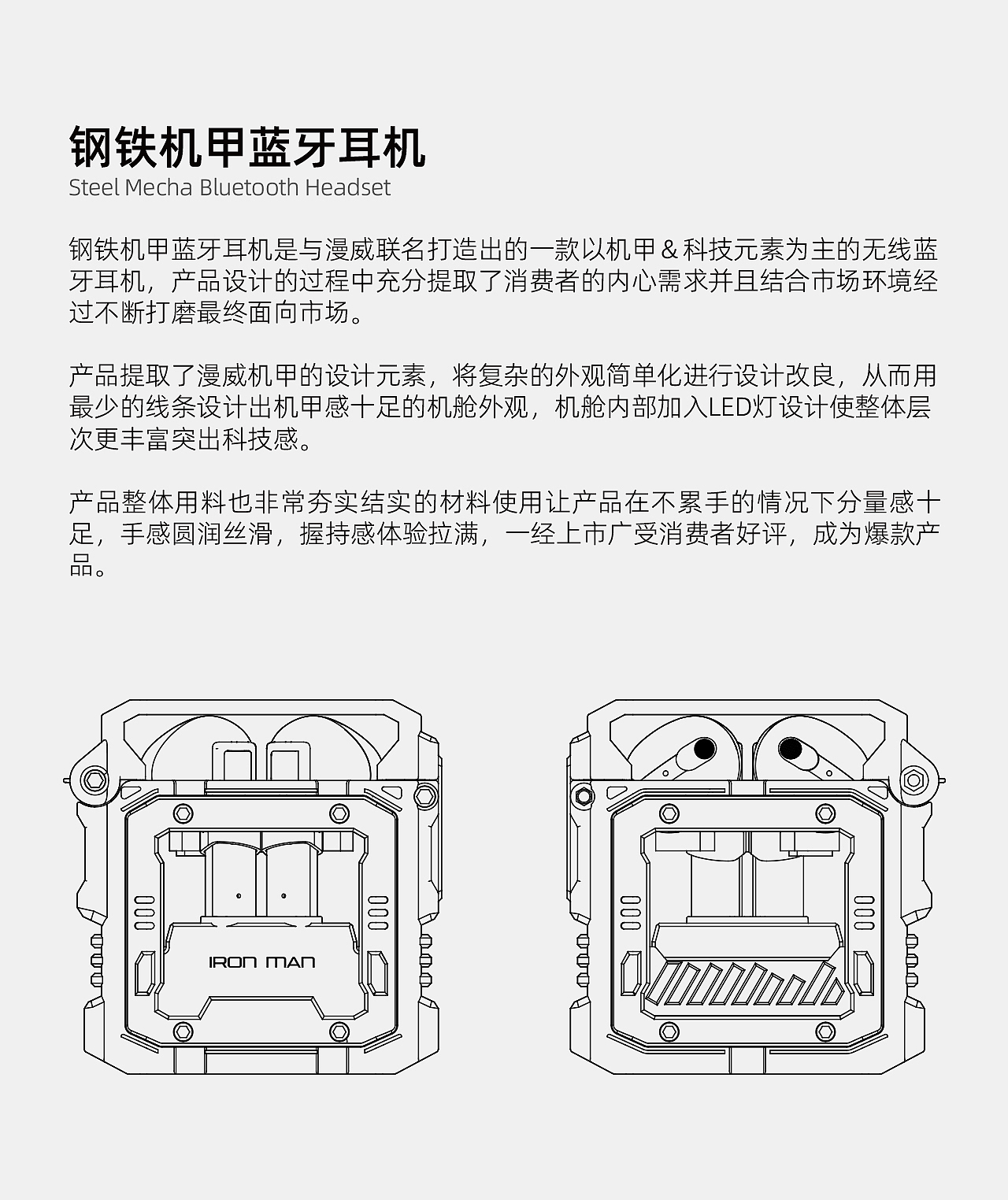 钢铁机甲蓝牙耳机
Steel Mecha Bluetooth Headset

钢铁机甲蓝牙耳机是与漫威联名打造出的一款以机甲＆科技元素为主的无线蓝牙耳机，产品设计的过程中充分提取了消费者的内心需求并且结合市场环境经过不断打磨最终面向市场。

产品提取了漫威机甲的设计元素，将复杂的外观简单化进行设计改良，从而用最少的线条设计出机甲感十足的机舱外观，机舱内部加入LED灯设计使整体层次更丰富突出科技感。

产品整体用料也非常夯实结实的材料使用让产品在不累手的情况下分量感十足，手感圆润丝滑，握持感体验拉满，一经上市广受消费者好评，成为爆款产品。

IRON MAN