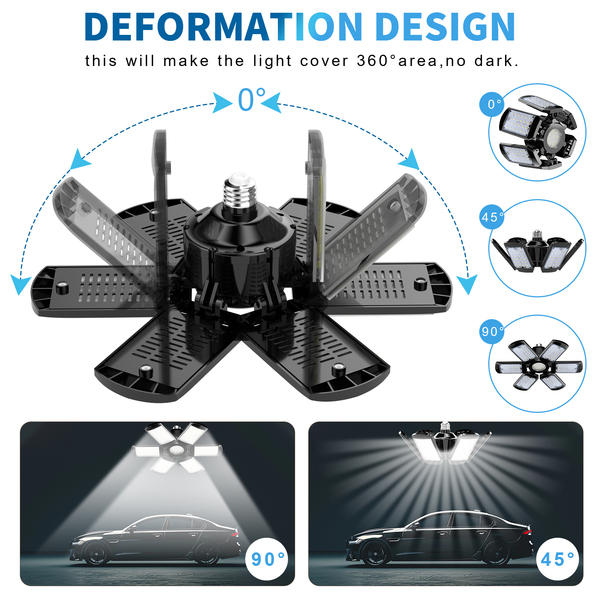 DEFORMATION DESIGN

this will make the light cover 360°area,no dark.

0°

0°

45°

90°

90°

45°