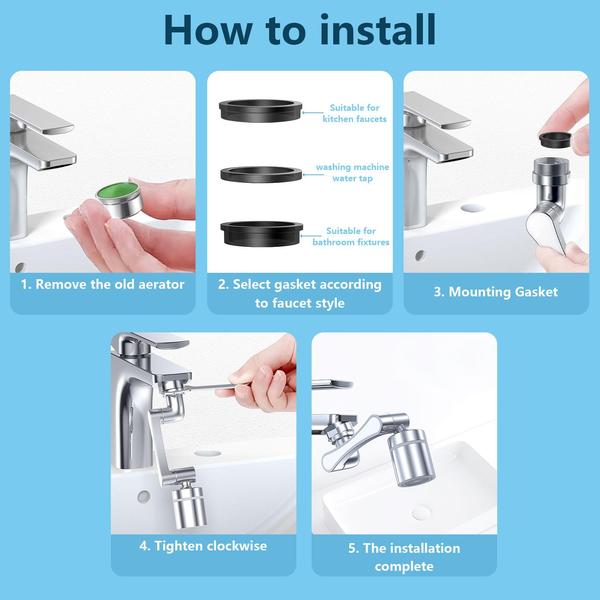 How to install

1. Remove the old aerator

Suitable for kitchen faucets

washing machine water tap

Suitable for bathroom fixtures

2. Select gasket according to faucet style

3. Mounting Gasket

4. Tighten clockwise

5. The installation complete