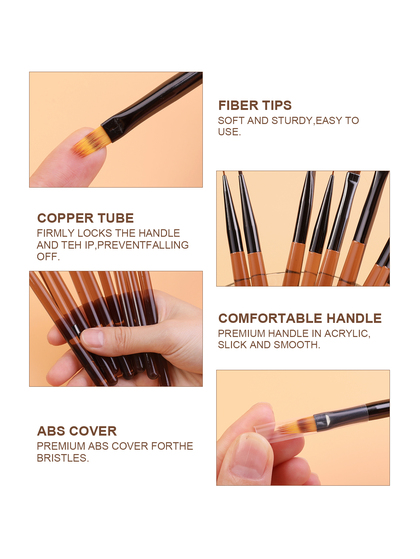 FIBER TIPS
SOFT AND STURDY,EASY TO USE.

COPPER TUBE
FIRMLY LOCKS THE HANDLE AND TEH IP,PREVENTFALLING OFF.

COMFORTABLE HANDLE
PREMIUM HANDLE IN ACRYLIC, SLICK AND SMOOTH.

ABS COVER
PREMIUM ABS COVER FORTHE BRISTLES.