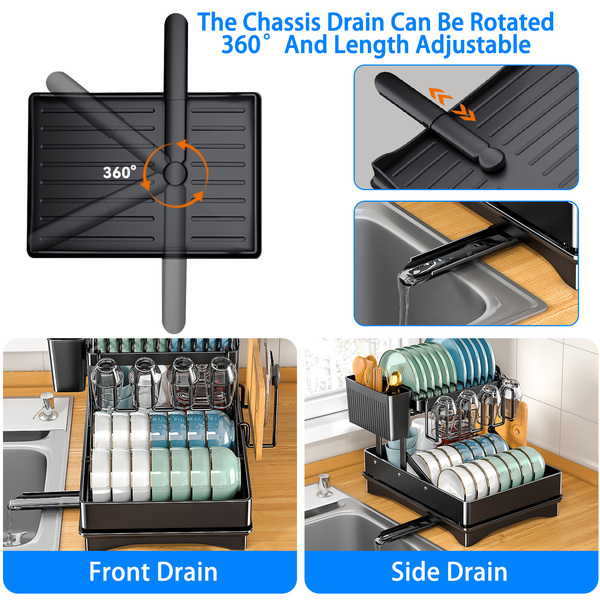 The Chassis Drain Can Be Rotated
360° And Length Adjustable

360°

Front Drain

Side Drain