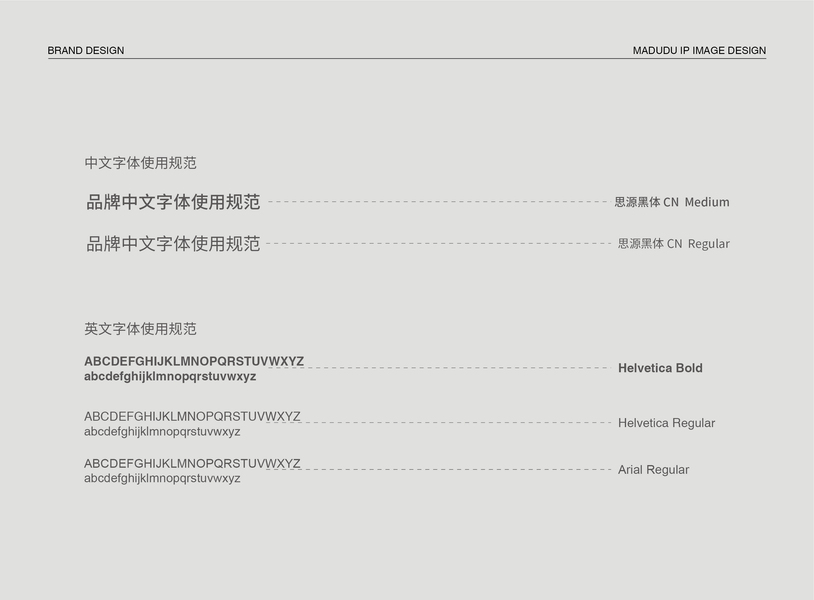 BRAND DESIGN

MADUDU IP IMAGE DESIGN

中文字体使用规范

品牌中文字体使用规范 思源黑体 CN Medium

品牌中文字体使用规范 思源黑体 CN Regular

英文字体使用规范

ABCDEFGHIJKLMNOPQRSTUVWXYZ
abcdefghijklmnopqrstuvwxyz
Helvetica Bold

ABCDEFGHIJKLMNOPQRSTUVWXYZ
abcdefghijklmnopqrstuvwxyz
Helvetica Regular

ABCDEFGHIJKLMNOPQRSTUVWXYZ
abcdefghijklmnopqrstuvwxyz
Arial Regular