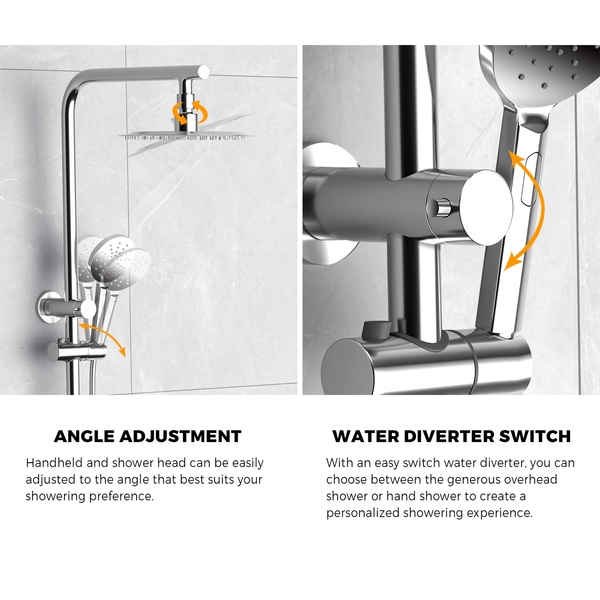 ANGLE ADJUSTMENT

Handheld and shower head can be easily adjusted to the angle that best suits your showering preference.

WATER DIVERTER SWITCH

With an easy switch water diverter, you can choose between the generous overhead shower or hand shower to create a personalized showering experience.