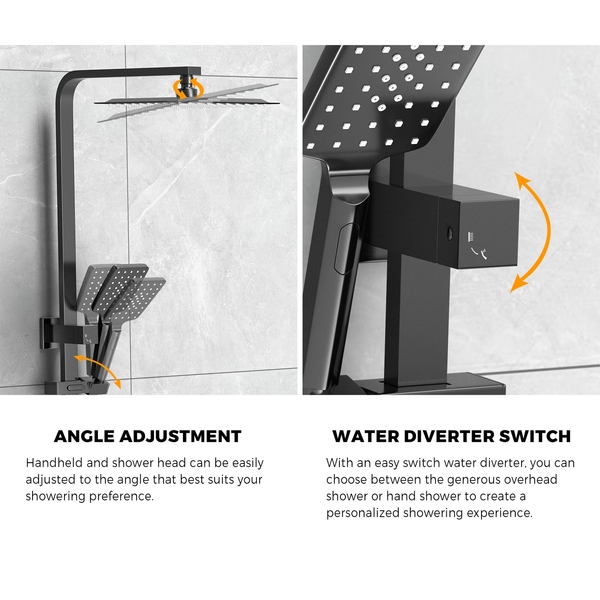 ANGLE ADJUSTMENT

Handheld and shower head can be easily adjusted to the angle that best suits your showering preference.

WATER DIVERTER SWITCH

With an easy switch water diverter, you can choose between the generous overhead shower or hand shower to create a personalized showering experience.