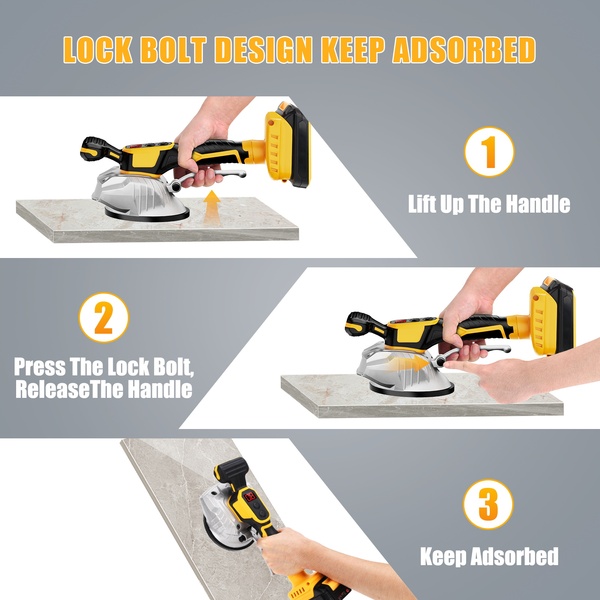 LOCK BOLT DESIGN KEEP ADSORBED

1

Lift Up The Handle

2

Press The Lock Bolt, ReleaseThe Handle

3

Keep Adsorbed