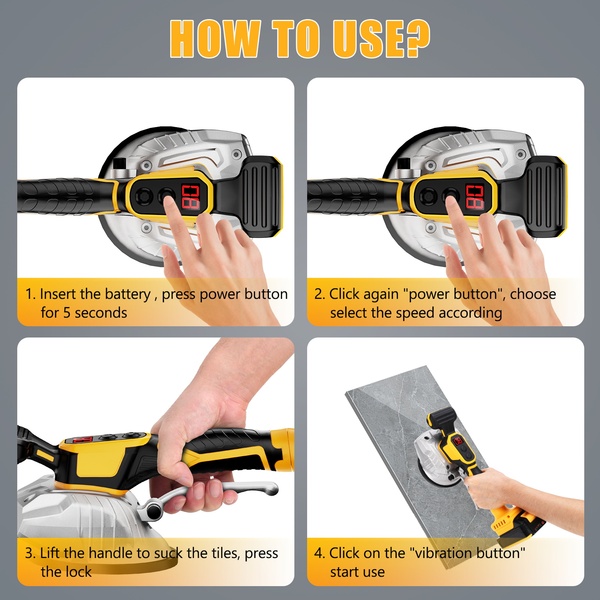 HOW TO USE?

1. Insert the battery , press power button for 5 seconds

2. Click again "power button", choose select the speed according

3. Lift the handle to suck the tiles, press the lock

4. Click on the "vibration button" start use