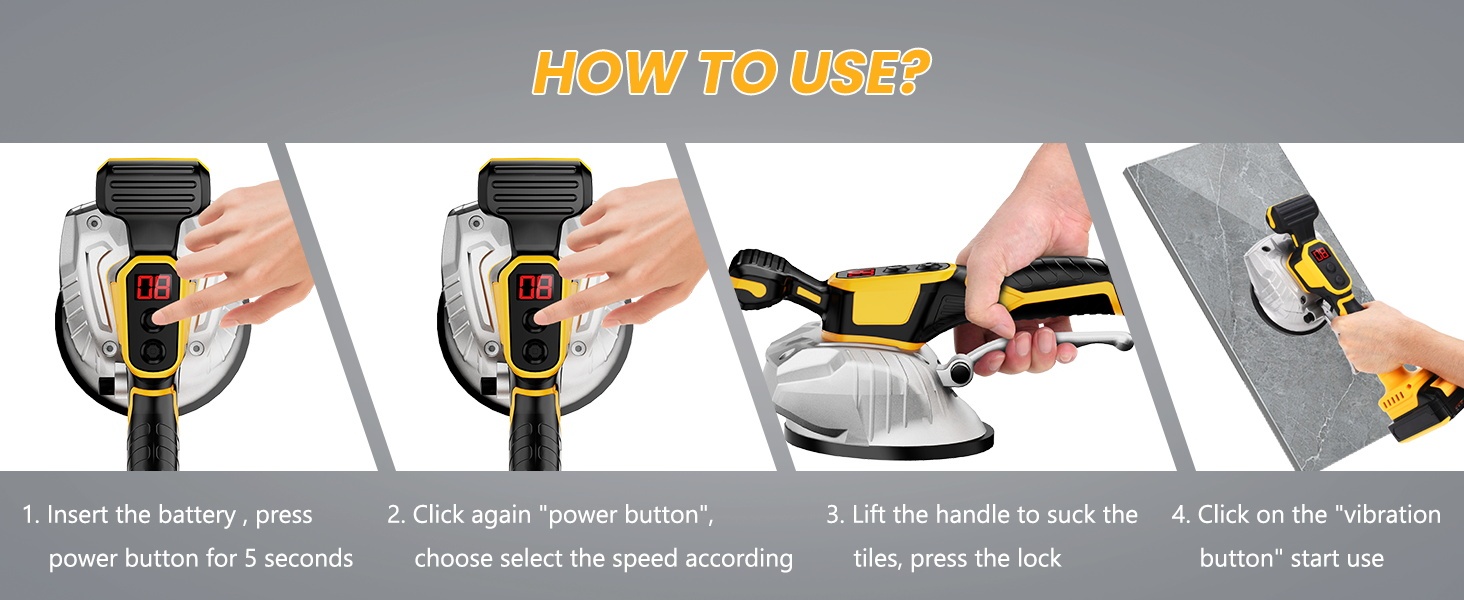 HOW TO USE?

08

08

1. Insert the battery , press power button for 5 seconds

2. Click again "power button", choose select the speed according

3. Lift the handle to suck the tiles, press the lock

4. Click on the "vibration button" start use