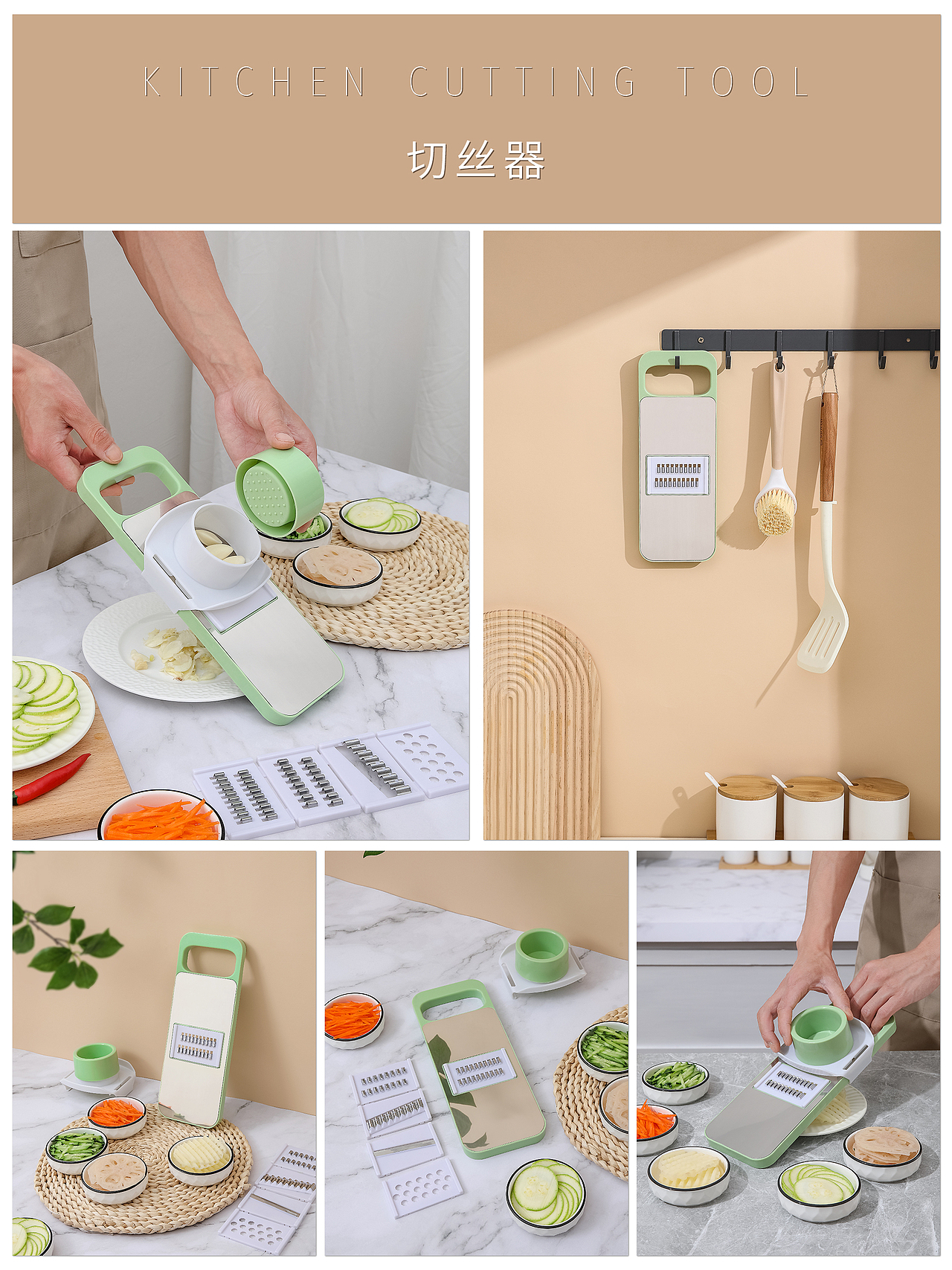 KITCHEN CUTTING TOOL

切丝器