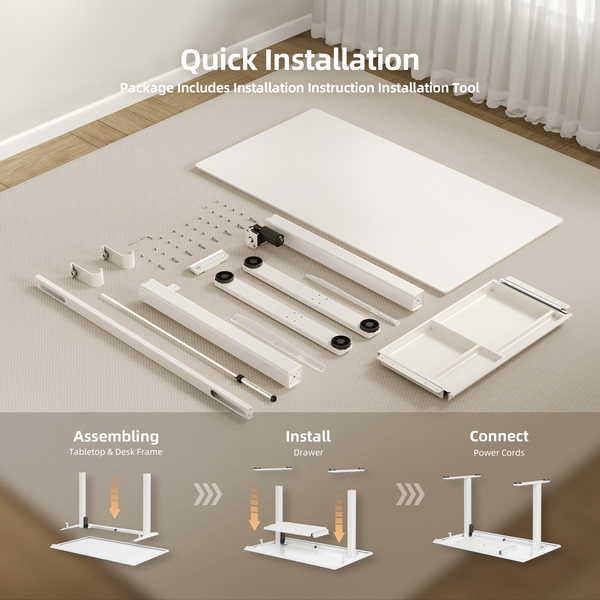 Quick Installation

Package Includes Installation Instruction Installation Tool

Assembling
Tabletop & Desk Frame

Install
Drawer

Connect
Power Cords