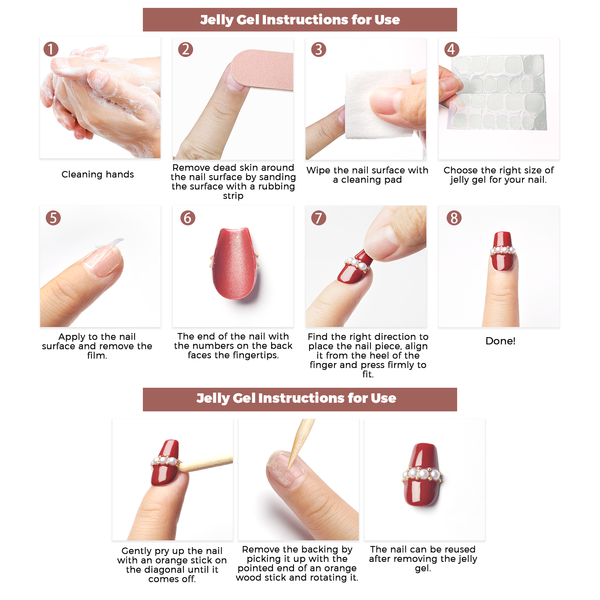 Jelly Gel Instructions for Use

1

Cleaning hands

2

Remove dead skin around the nail surface by sanding the surface with a rubbing strip

3

Wipe the nail surface with a cleaning pad

4

Choose the right size of jelly gel for your nail.

5

Apply to the nail surface and remove the film.

6

The end of the nail with the numbers on the back faces the fingertips.

7

Find the right direction to place the nail piece, align it from the heel of the finger and press firmly to fit.

8

Done!

Jelly Gel Instructions for Use

Gently pry up the nail with an orange stick on the diagonal until it comes off.

Remove the backing by picking it up with the pointed end of an orange wood stick and rotating it.

The nail can be reused after removing the jelly gel.