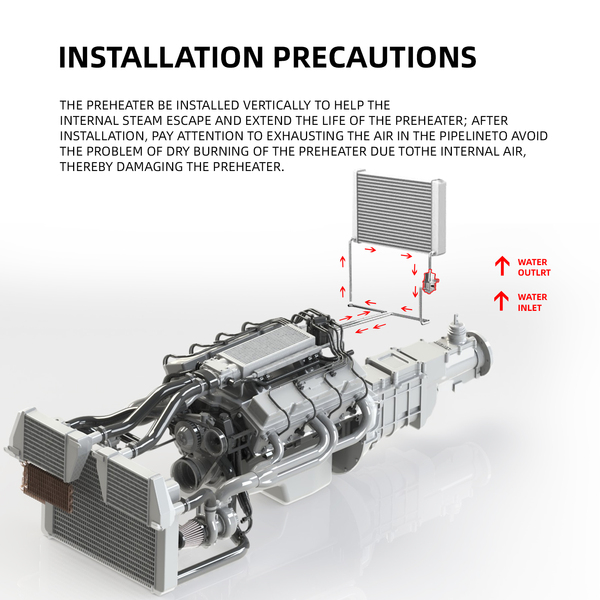 INSTALLATION PRECAUTIONS

THE PREHEATER BE INSTALLED VERTICALLY TO HELP THE INTERNAL STEAM ESCAPE AND EXTEND THE LIFE OF THE PREHEATER; AFTER INSTALLATION, PAY ATTENTION TO EXHAUSTING THE AIR IN THE PIPELINETO AVOID THE PROBLEM OF DRY BURNING OF THE PREHEATER DUE TOTHE INTERNAL AIR, THEREBY DAMAGING THE PREHEATER.

WATER OUTLRT

WATER INLET