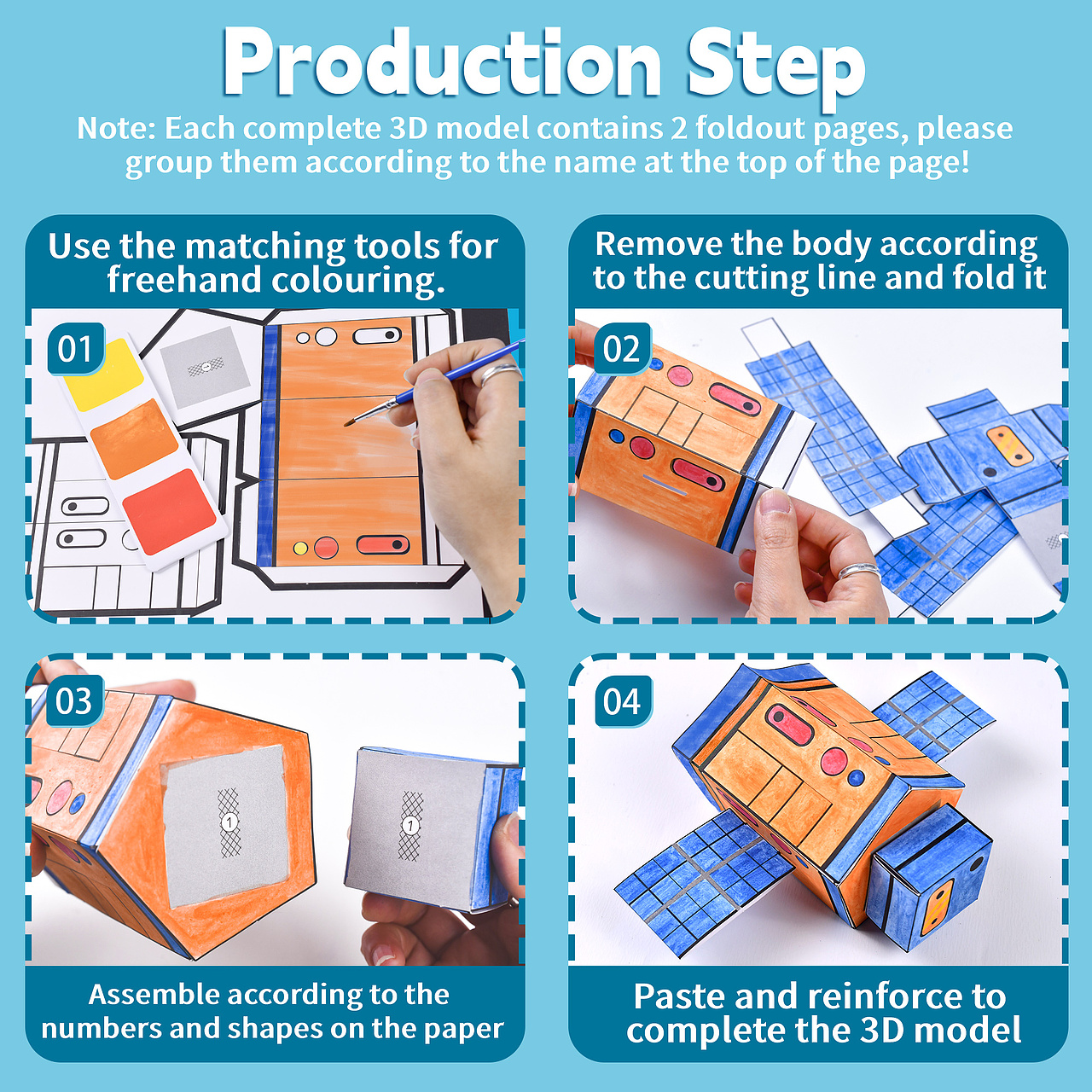 Production Step

Note: Each complete 3D model contains 2 foldout pages, please group them according to the name at the top of the page!

Use the matching tools for freehand colouring.

01

Remove the body according to the cutting line and fold it

02

03

1

1

Assemble according to the numbers and shapes on the paper

04

Paste and reinforce to complete the 3D model