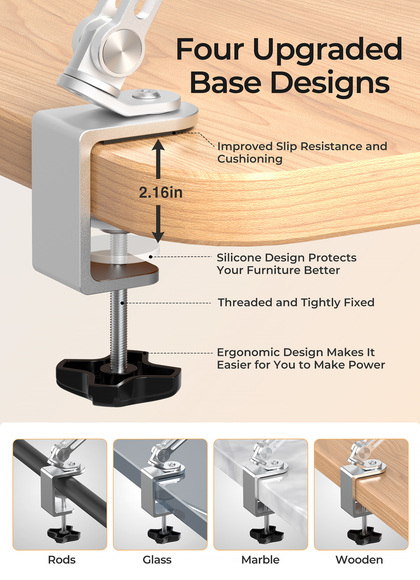 Four Upgraded Base Designs

Improved Slip Resistance and Cushioning

2.16in

Silicone Design Protects Your Furniture Better

Threaded and Tightly Fixed

Ergonomic Design Makes It Easier for You to Make Power

Rods

Glass

Marble

Wooden