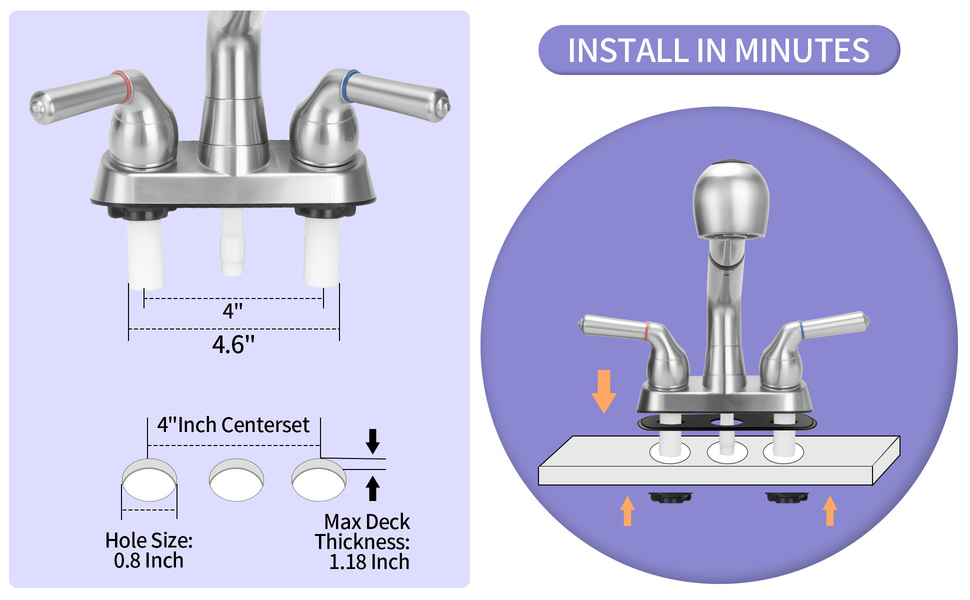 4"

4.6"

4"Inch Centerset

Hole Size:
0.8 Inch

Max Deck
Thickness:
1.18 Inch

INSTALL IN MINUTES